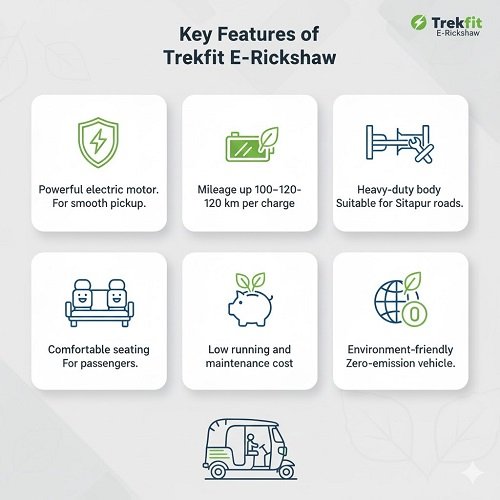 Trekfit
E-Rickshaw

Key Features of Trekfit E-Rickshaw

Powerful electric motor. For smooth pickup.

Mileage up 100–120-120 km per charge

Heavy-duty body Suitable for Sitapur roads.

Comfortable seating For passengers.

Low running and maintenance cost

Environment-friendly Zero-emission vehicle.

0